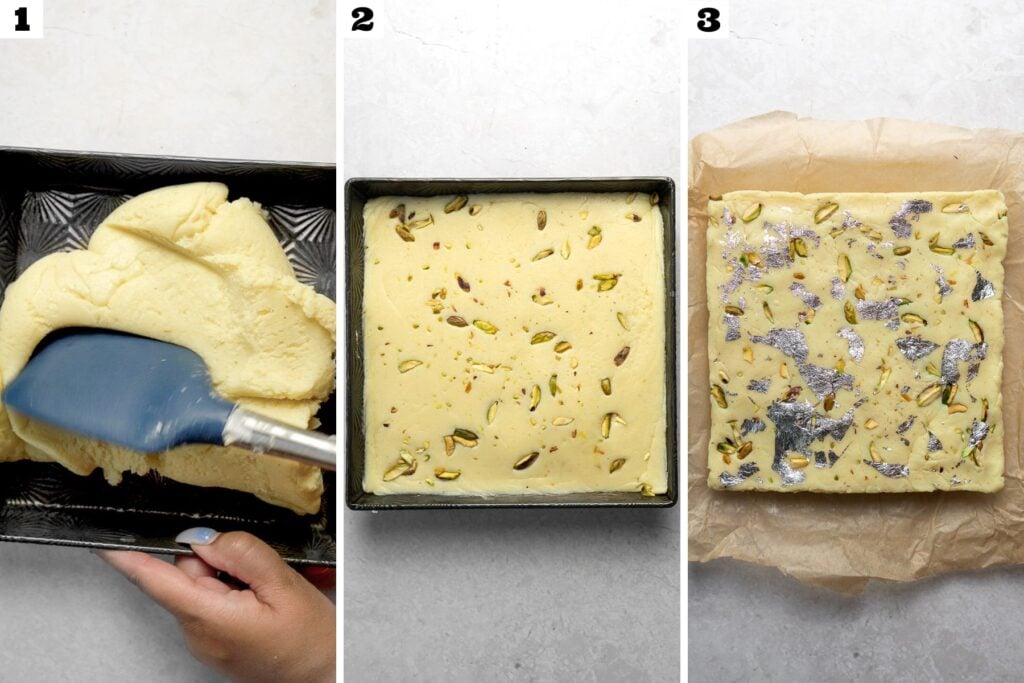 1

2

3