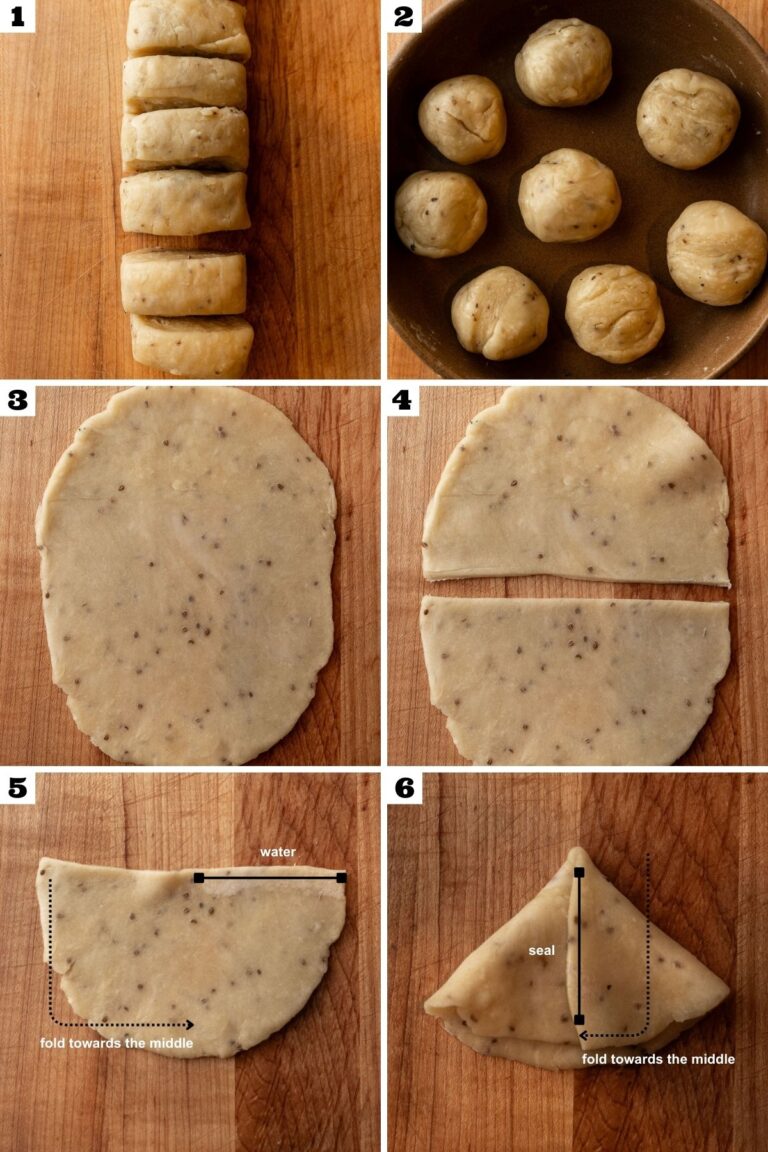 1

2

3

4

5

water

fold towards the middle

6

seal

fold towards the middle